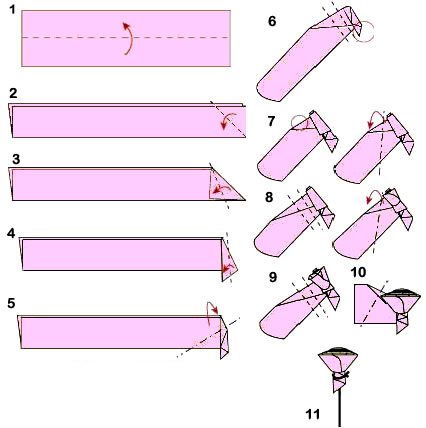 1
2
3
4
5
6
7
8
9
10
11